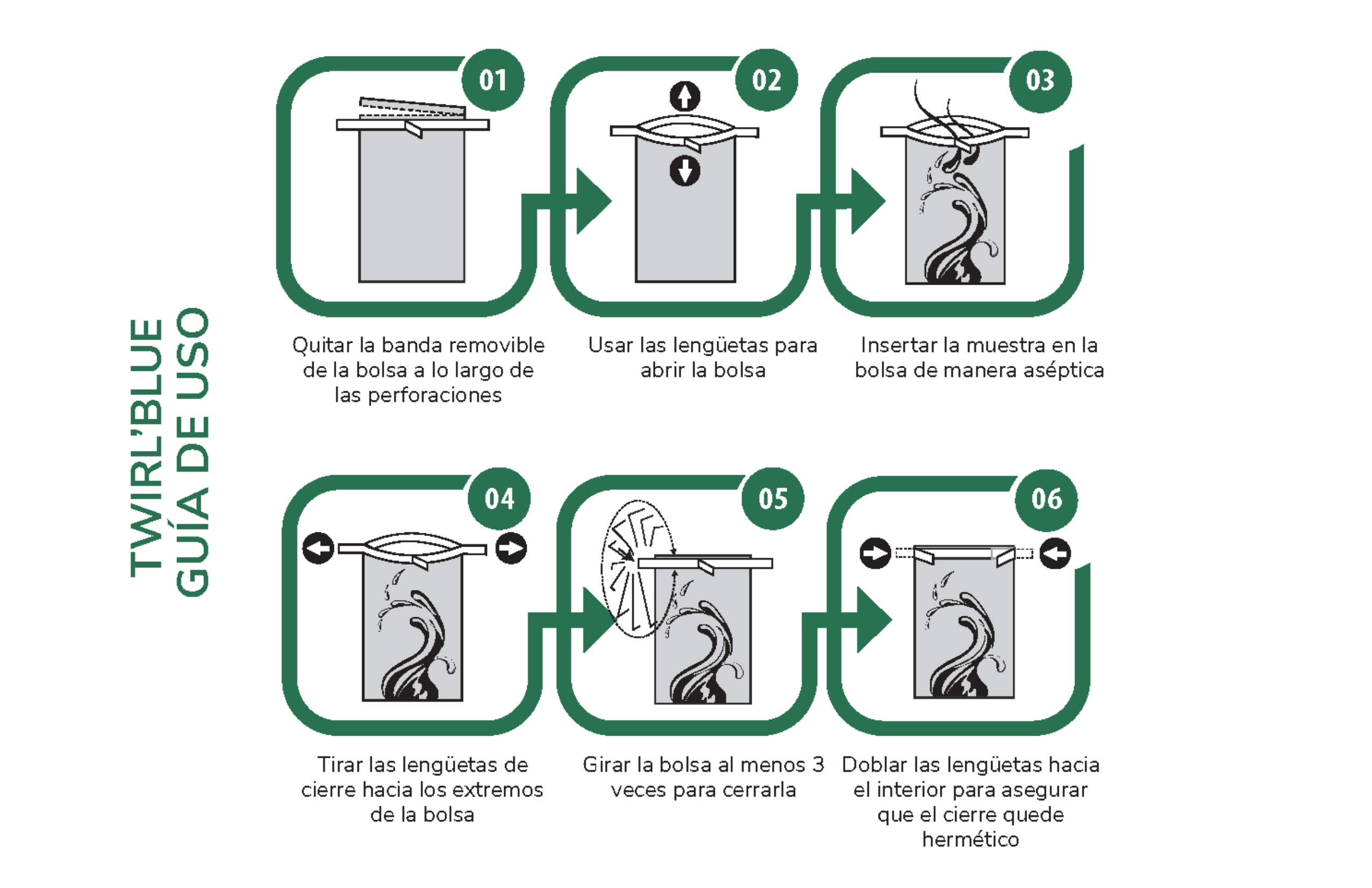 TWIRL'BLUE
GUÍA DE USO

01

Quitar la banda removible de la bolsa a lo largo de las perforaciones

02

Usar las lengüetas para abrir la bolsa

03

Insertar la muestra en la bolsa de manera aséptica

04

Tirar las lengüetas de cierre hacia los extremos de la bolsa

05

Girar la bolsa al menos 3 veces para cerrarla

06

Doblar las lengüetas hacia el interior para asegurar que el cierre quede hermético